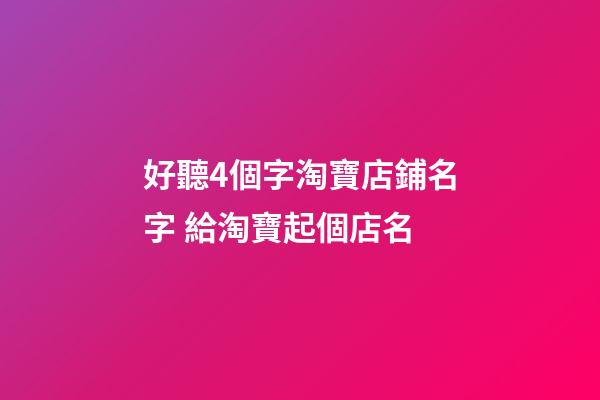 好聽4個字淘寶店鋪名字 給淘寶起個店名